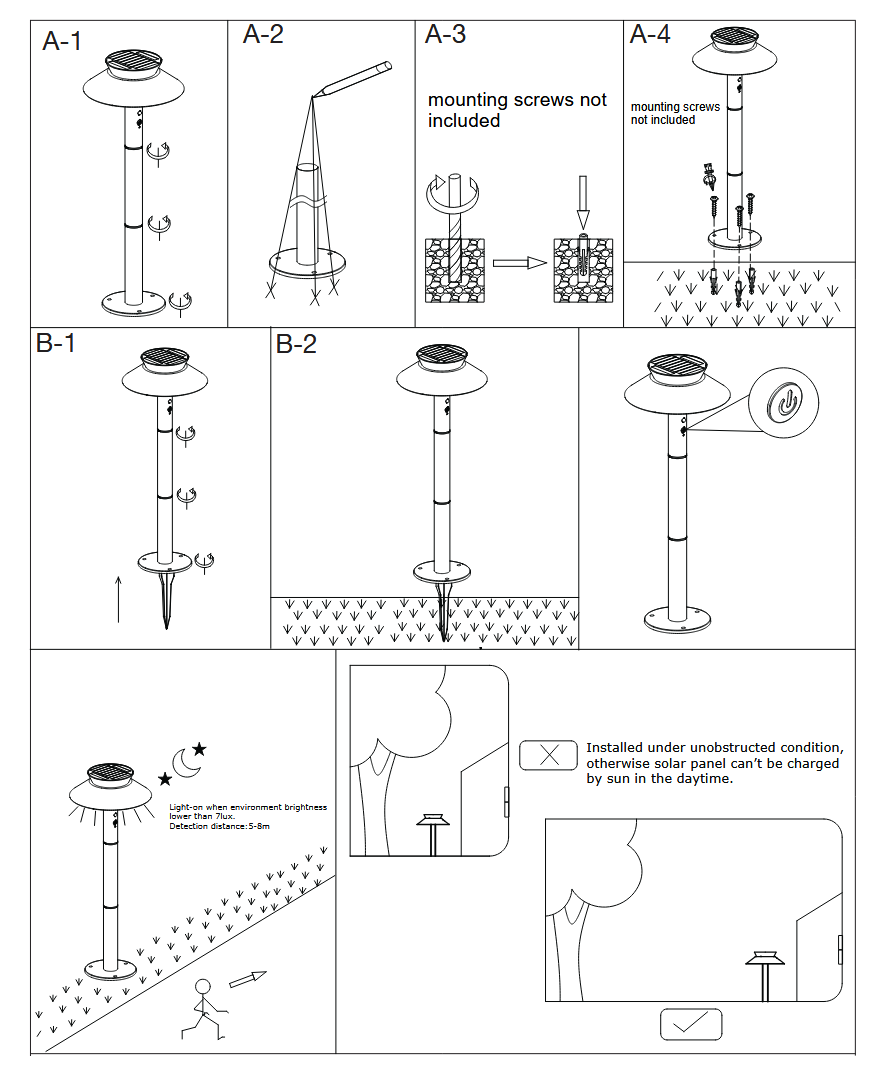 A-1

A-2

A-3

mounting screws not included

A-4

mounting screws not included

B-1

B-2

Light-on when environment brightness lower than 7lux.
Detection distance:5-8m

Installed under unobstructed condition, otherwise solar panel can't be charged by sun in the daytime.