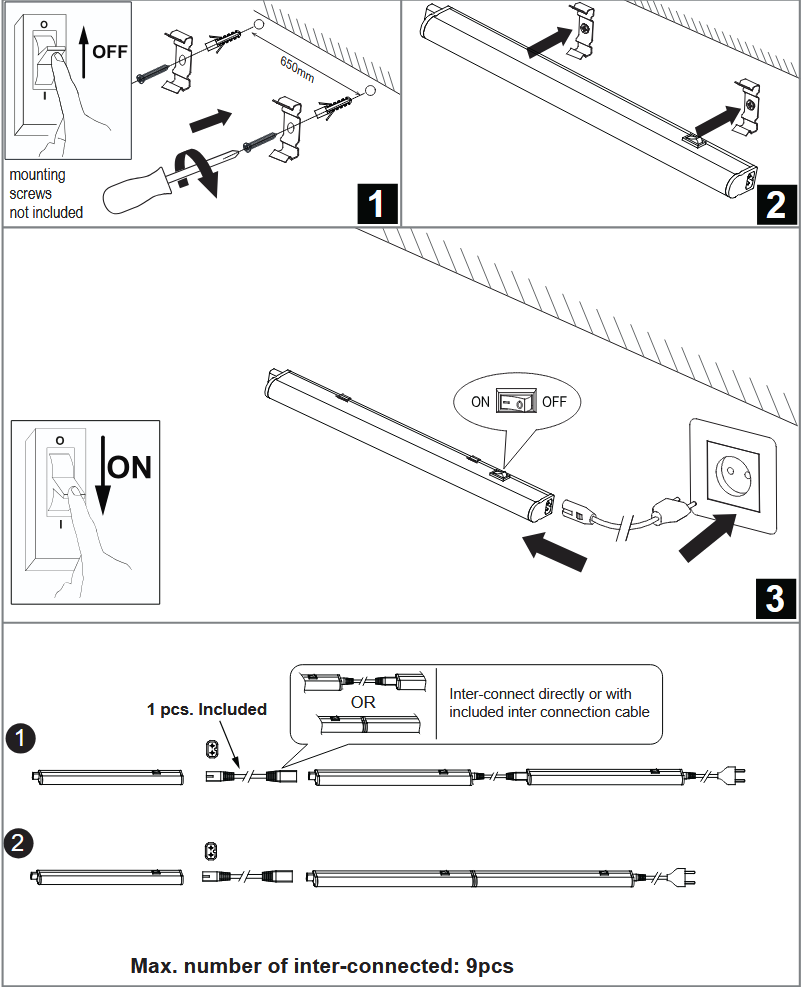 O
I
OFF
650mm
mounting screws not included
1
2
O
I
ON
ON
OFF
3
1 pcs. Included
OR
Inter-connect directly or with included inter connection cable
1
2
Max. number of inter-connected: 9pcs