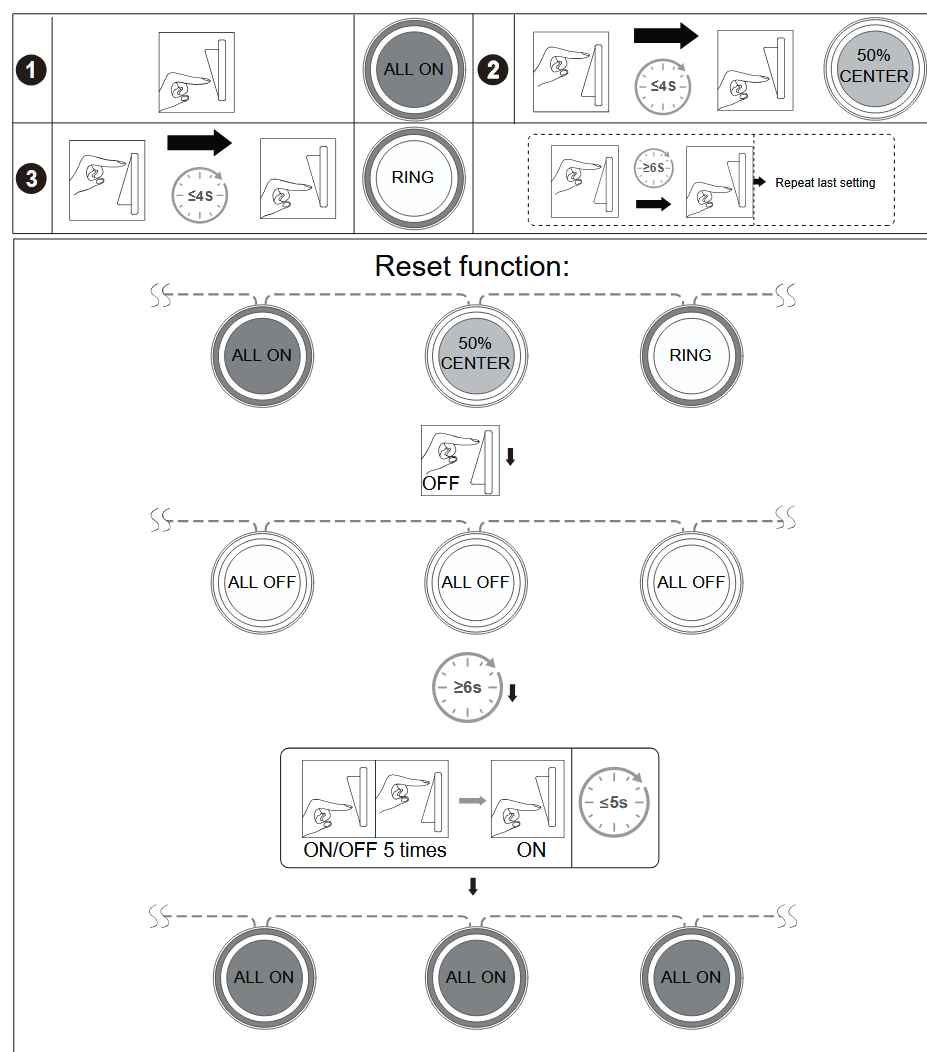 1

ALL ON

2

≤4S

50% CENTER

3

≤4S

RING

≥6S

Repeat last setting

Reset function:

ALL ON

50% CENTER

RING

OFF

ALL OFF

ALL OFF

ALL OFF

≥6s

ON/OFF 5 times

ON

≤5s

ALL ON

ALL ON

ALL ON