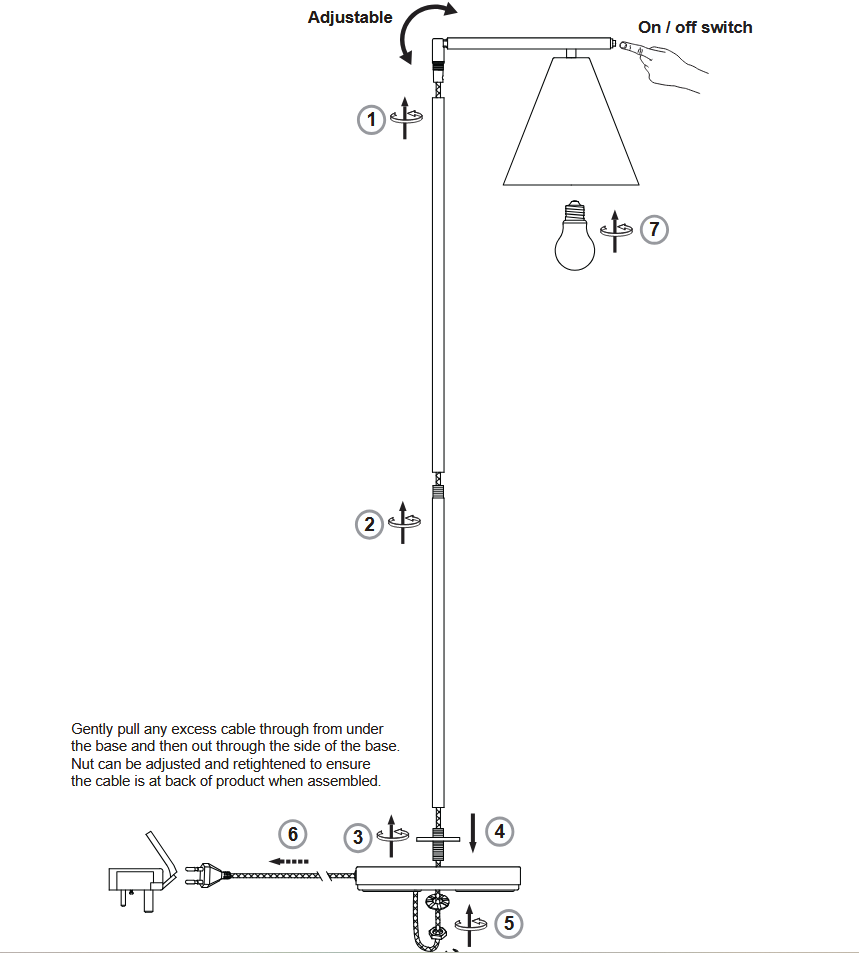 Adjustable

On / off switch

1

7

2

Gently pull any excess cable through from under the base and then out through the side of the base. Nut can be adjusted and retightened to ensure the cable is at back of product when assembled.

6

3

4

5